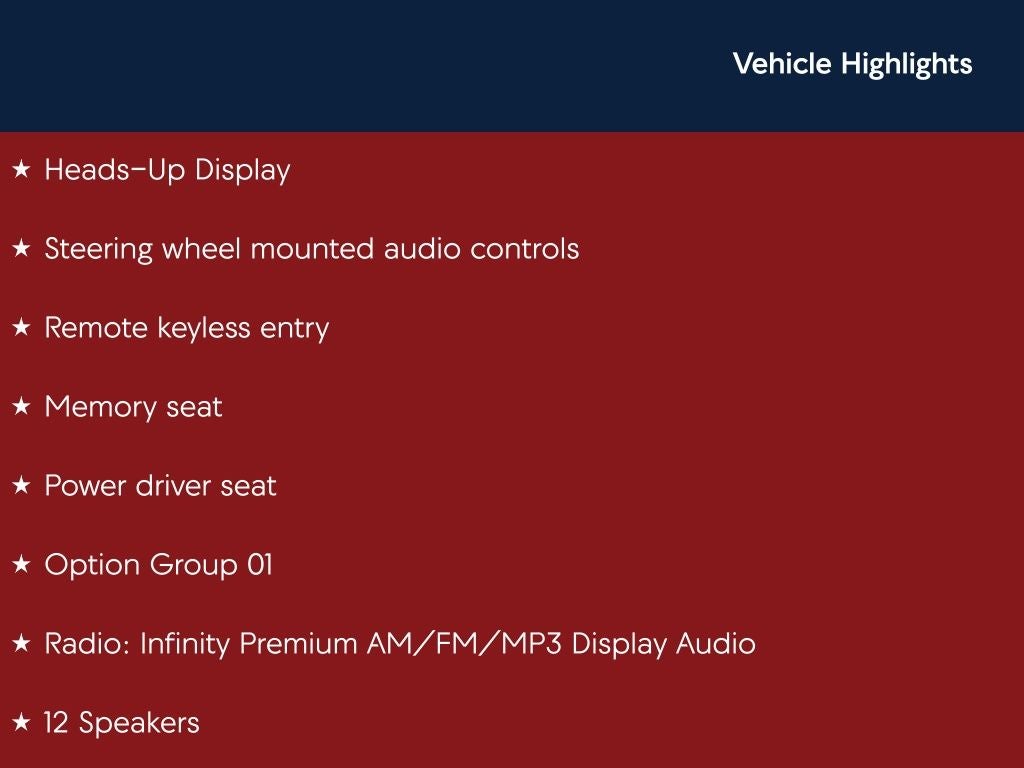 Vehicle Highlights

★ Heads-Up Display

★ Steering wheel mounted audio controls

★ Remote keyless entry

★ Memory seat

★ Power driver seat

★ Option Group 01

★ Radio: Infinity Premium AM/FM/MP3 Display Audio

★ 12 Speakers